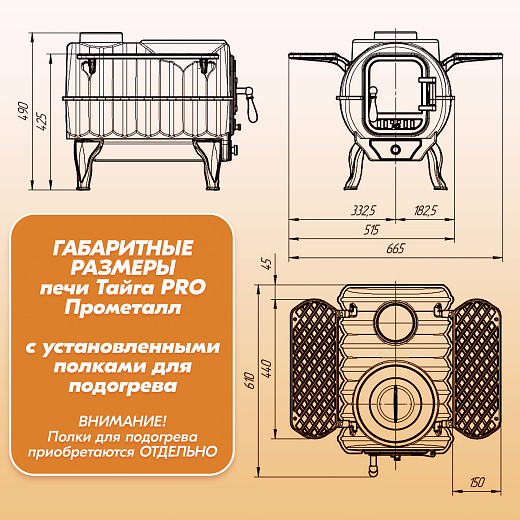 490
425

332,5
182,5
515
665

ГАБАРИТНЫЕ РАЗМЕРЫ печи Тайга PRO Прометалл

с установленными полками для подогрева

ВНИМАНИЕ! Полки для подогрева приобретаются ОТДЕЛЬНО

45
610
440
150