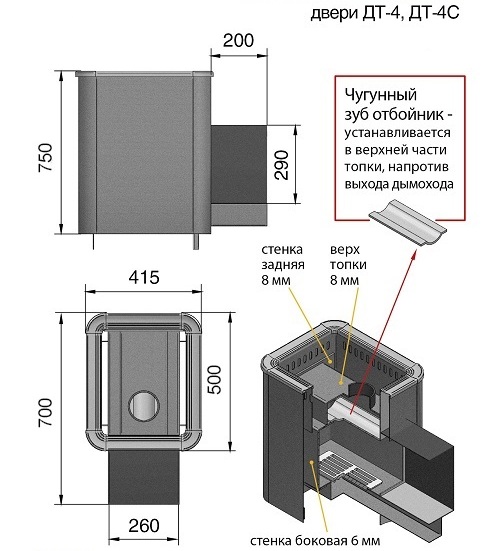 двери ДТ-4, ДТ-4С

200

750

290

Чугунный зуб отбойник - устанавливается в верхней части топки, напротив выхода дымохода

стенка задняя 8 мм

верх топки 8 мм

415

700

500

260

стенка боковая 6 мм